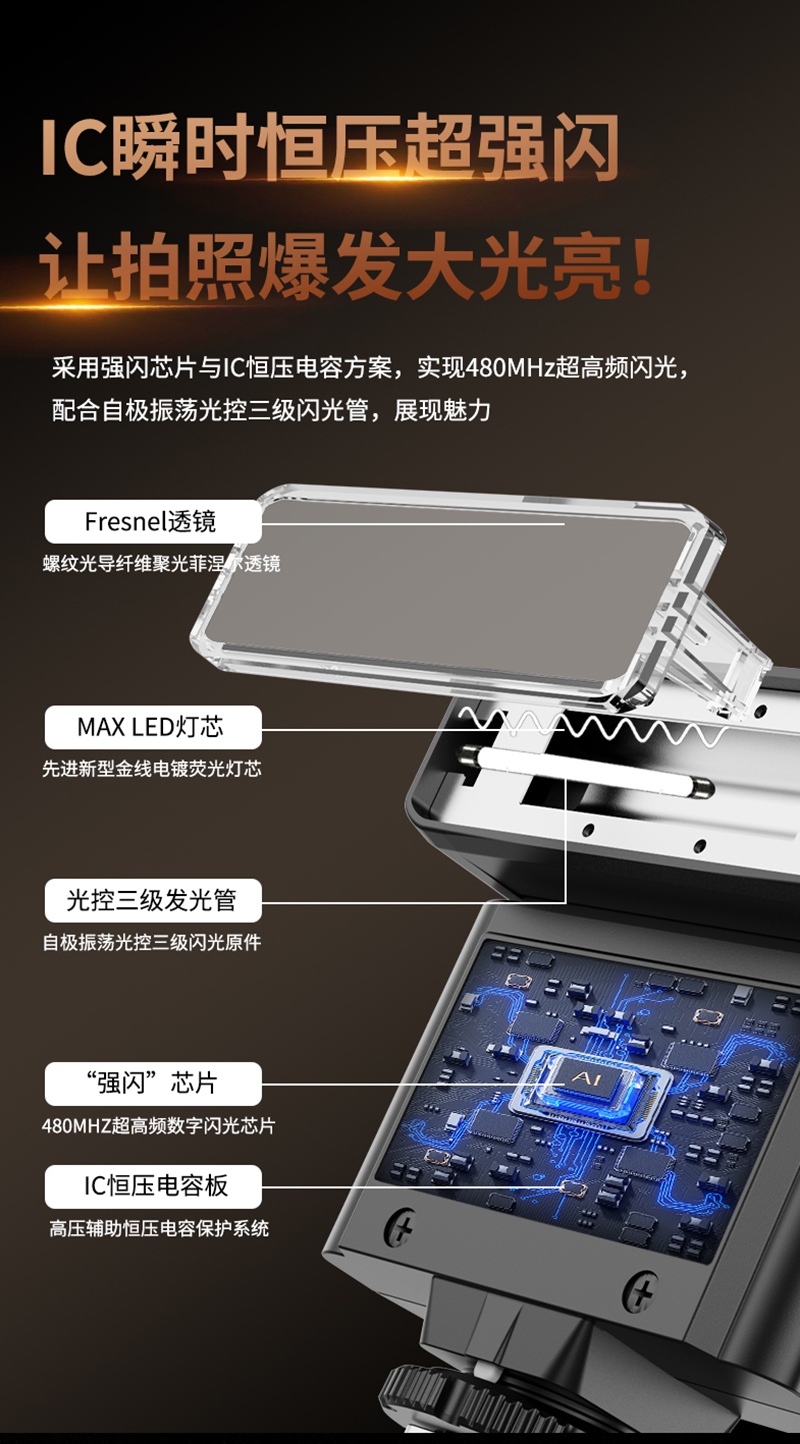 IC瞬时恒压超强闪
让拍照爆发大光亮！

采用强闪芯片与IC恒压电容方案，实现480MHz超高频闪光，配合自极振荡光控三级闪光管，展现魅力

Fresnel透镜
螺纹光导纤维聚光菲涅尔透镜

MAX LED灯芯
先进新型金线电镀荧光灯芯

光控三级发光管
自极振荡光控三级闪光原件

“强闪”芯片
480MHZ超高频数字闪光芯片

IC恒压电容板
高压辅助恒压电容保护系统

AI